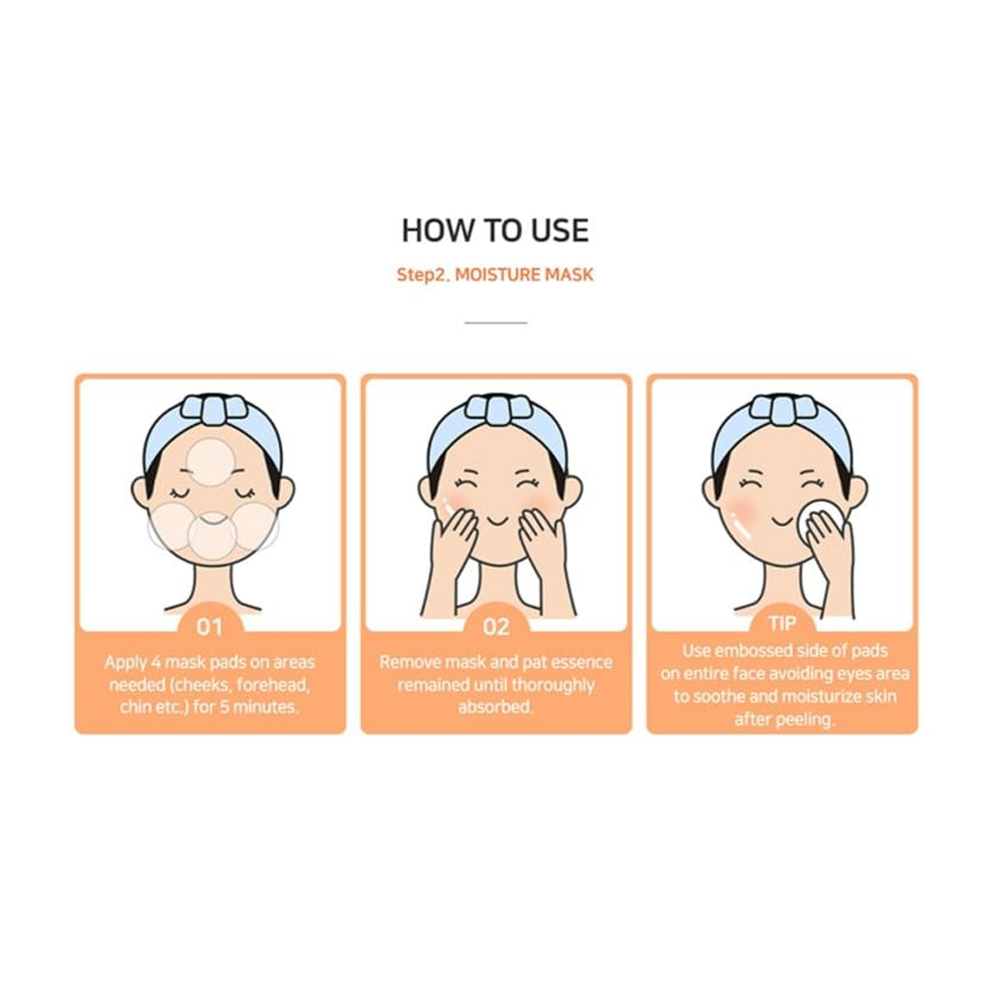 HOW TO USE

Step2. MOISTURE MASK

01

Apply 4 mask pads on areas needed (cheeks, forehead, chin etc.) for 5 minutes.

02

Remove mask and pat essence remained until thoroughly absorbed.

TIP

Use embossed side of pads on entire face avoiding eyes area to soothe and moisturize skin after peeling.