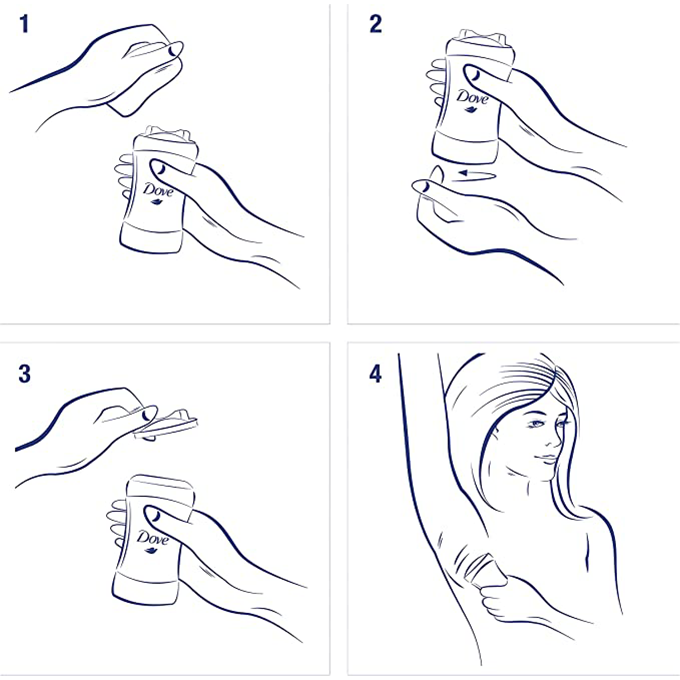 1

Dove

2

Dove

3

Dove

4