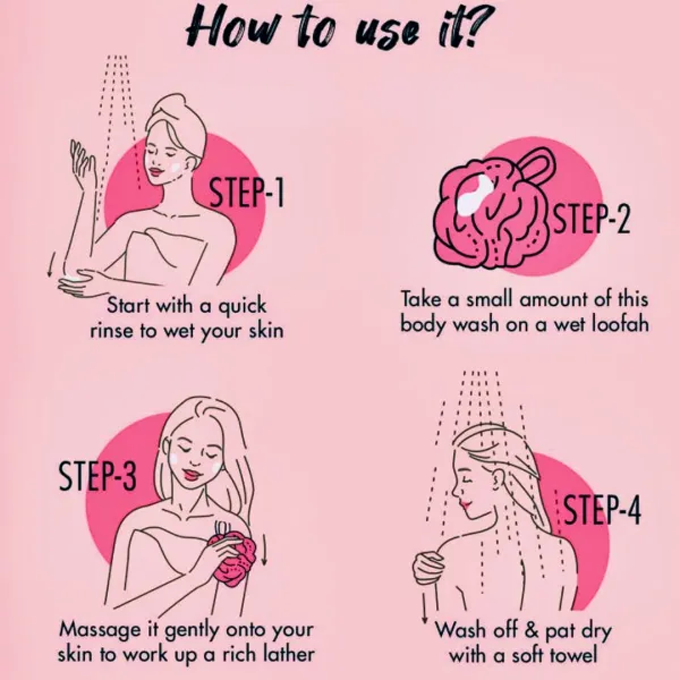 How to use it?

STEP-1

Start with a quick rinse to wet your skin

STEP-2

Take a small amount of this body wash on a wet loofah

STEP-3

Massage it gently onto your skin to work up a rich lather

STEP-4

Wash off & pat dry with a soft towel