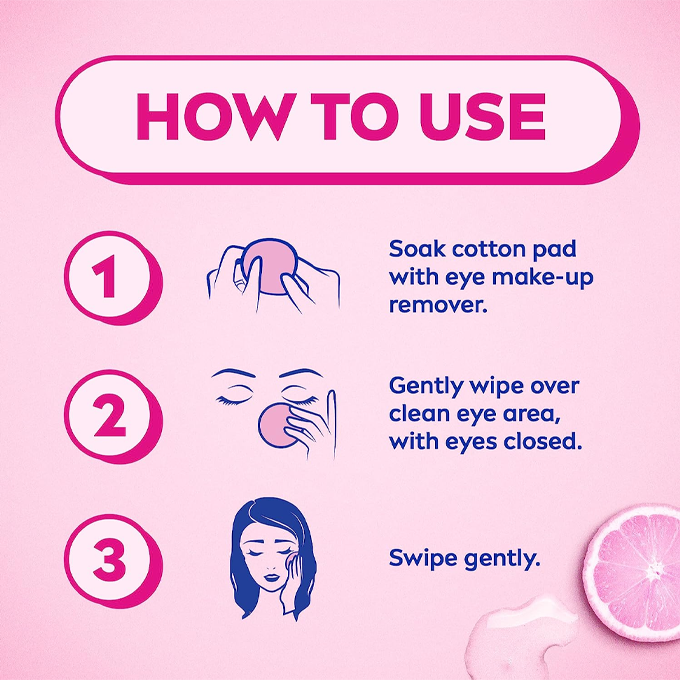 HOW TO USE

1

Soak cotton pad with eye make-up remover.

2

Gently wipe over clean eye area, with eyes closed.

3

Swipe gently.