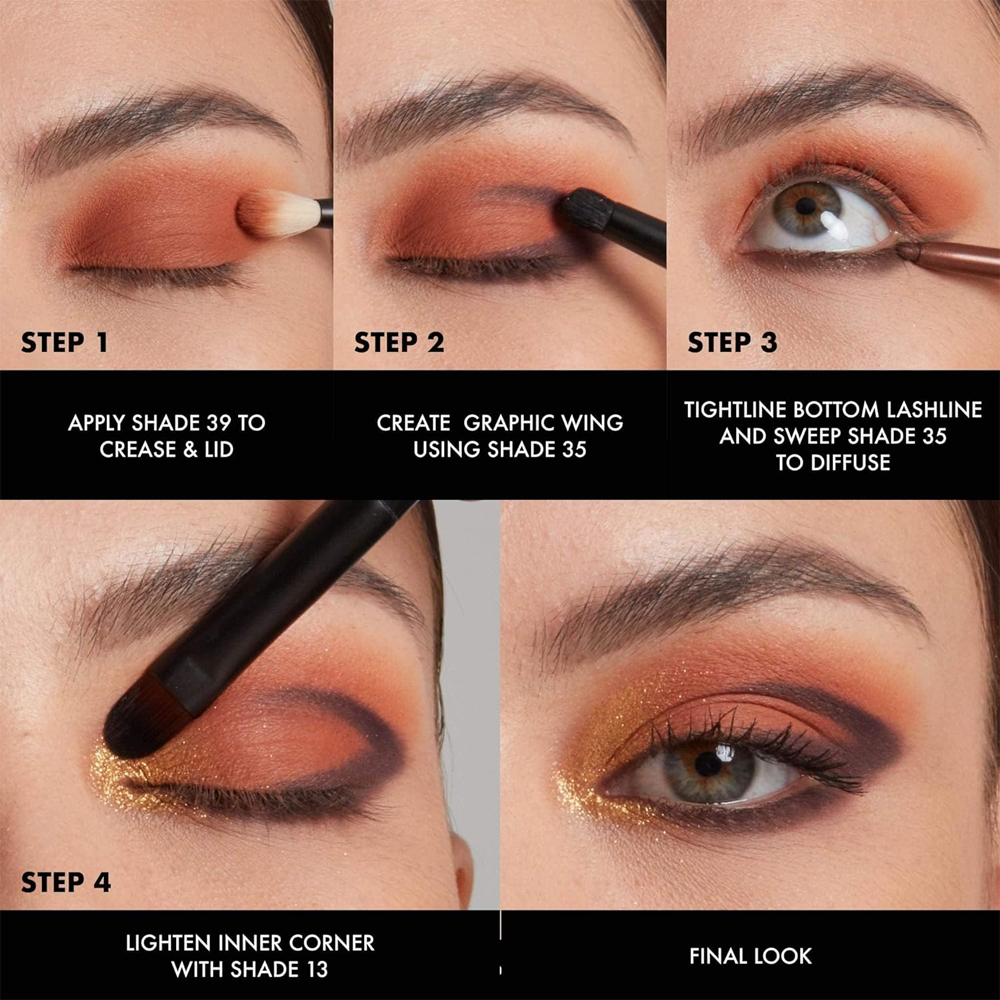 STEP 1

APPLY SHADE 39 TO CREASE & LID

STEP 2

CREATE GRAPHIC WING USING SHADE 35

STEP 3

TIGHTLINE BOTTOM LASHLINE AND SWEEP SHADE 35 TO DIFFUSE

STEP 4

LIGHTEN INNER CORNER WITH SHADE 13

FINAL LOOK