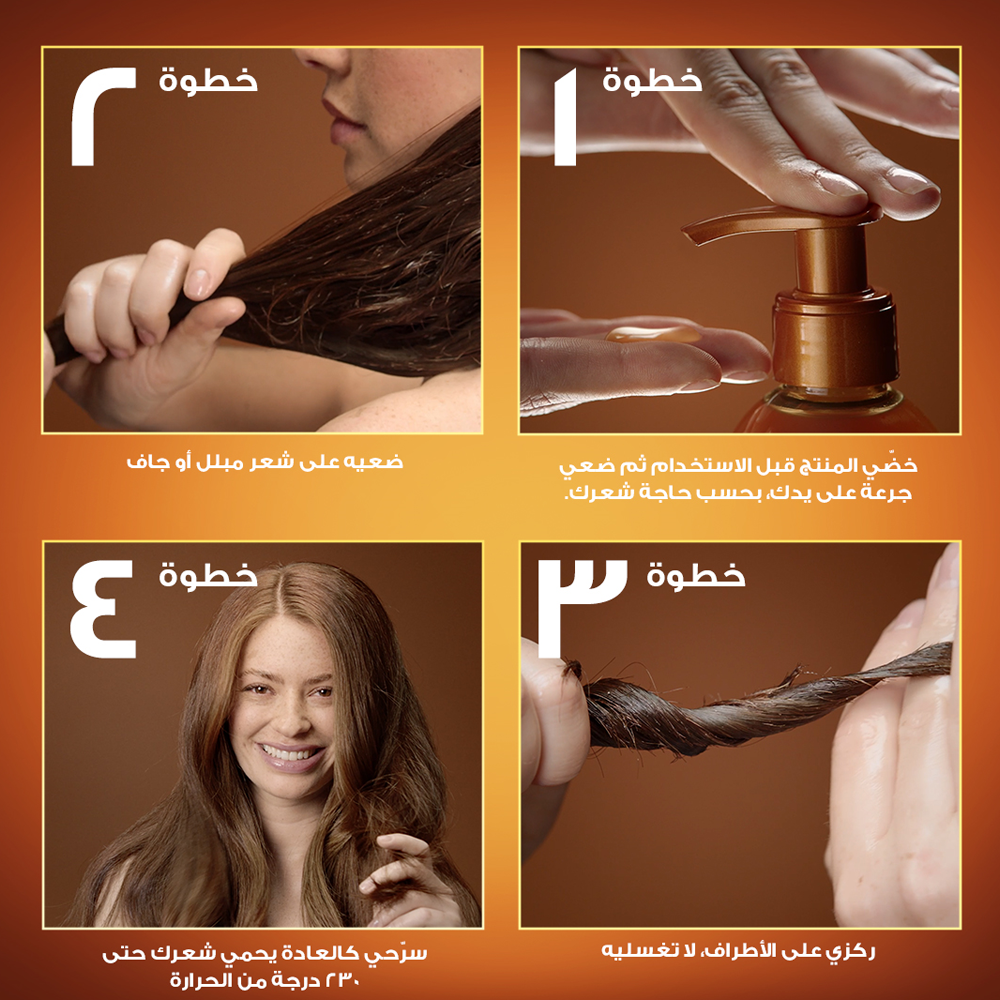 خطوة ١

خضّي المنتج قبل الاستخدام ثم ضعي جرعة على يدك، بحسب حاجة شعرك.

خطوة ٢

ضعيه على شعر مبلل أو جاف

خطوة ٣

ركزي على الأطراف، لا تغسليه

خطوة ٤

سرّحي كالعادة يحمي شعرك حتى ٢٣٠ درجة من الحرارة