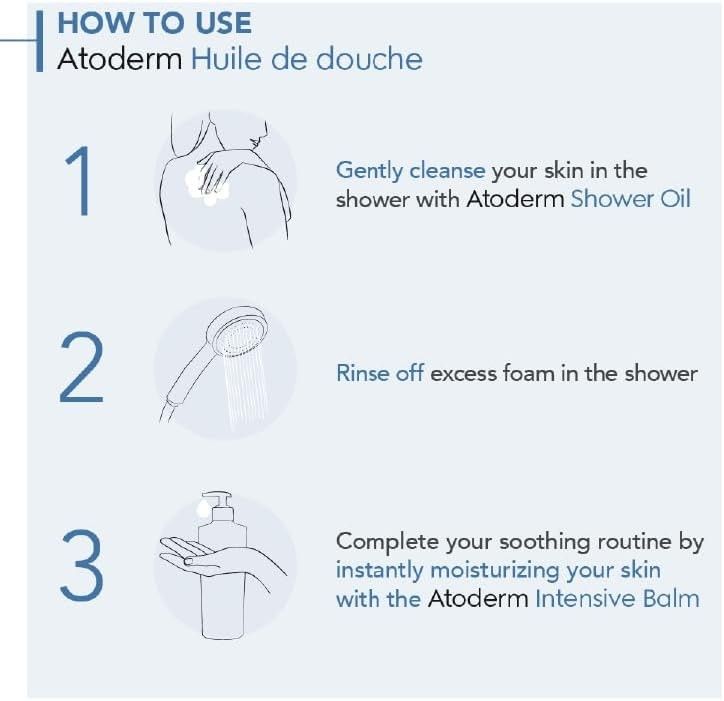 HOW TO USE
Atoderm Huile de douche

1

Gently cleanse your skin in the shower with Atoderm Shower Oil

2

Rinse off excess foam in the shower

3

Complete your soothing routine by instantly moisturizing your skin with the Atoderm Intensive Balm