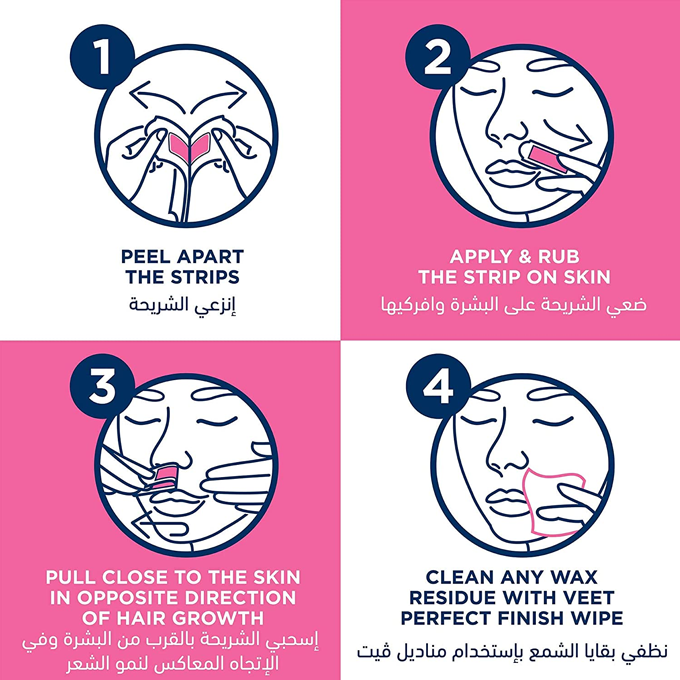 1

PEEL APART THE STRIPS
إنزعي الشريحة

2

APPLY & RUB THE STRIP ON SKIN
ضعي الشريحة على البشرة وافركيها

3

PULL CLOSE TO THE SKIN IN OPPOSITE DIRECTION OF HAIR GROWTH
إسحبي الشريحة بالقرب من البشرة وفي الإتجاه المعاكس لنمو الشعر

4

CLEAN ANY WAX RESIDUE WITH VEET PERFECT FINISH WIPE
نظفي بقايا الشمع بإستخدام مناديل ڤيت