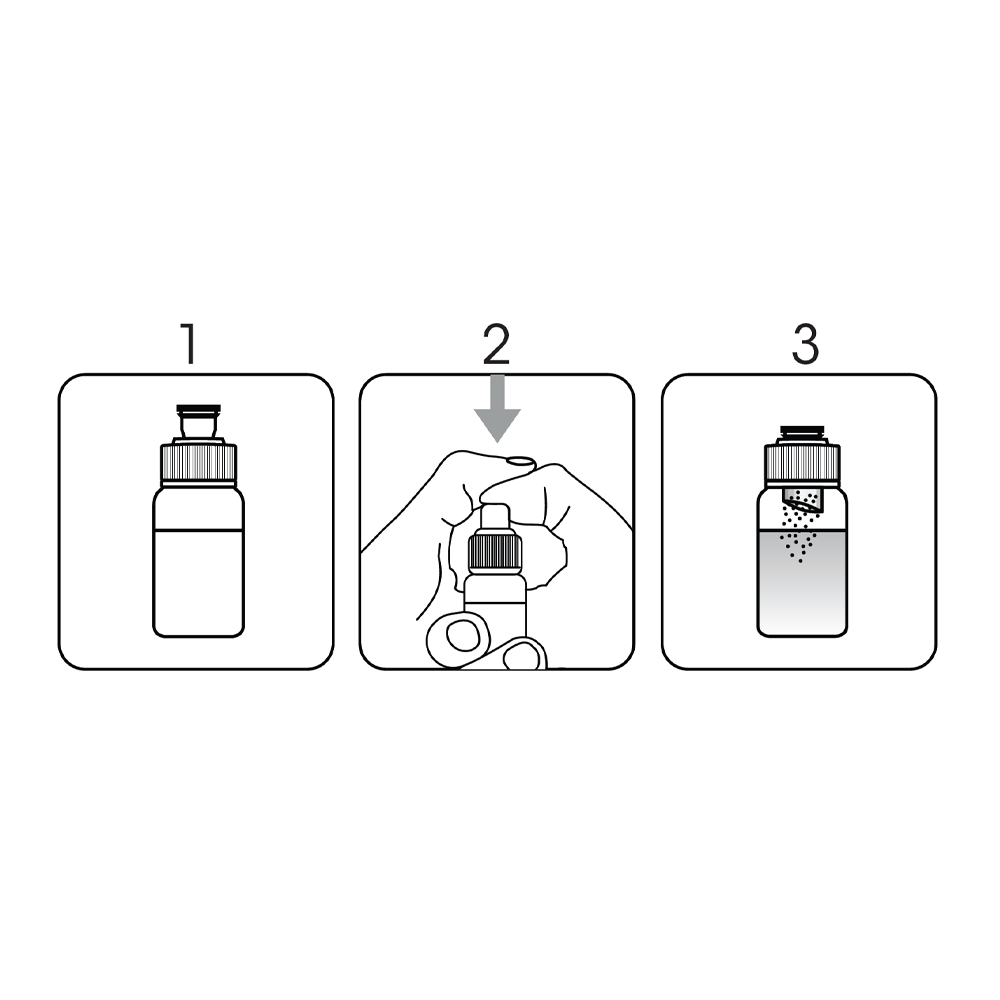 1

2

3