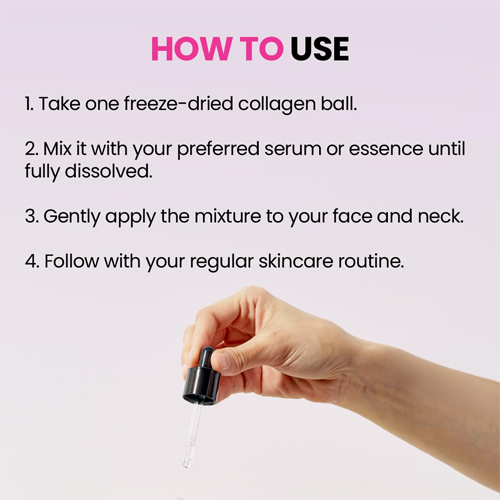 HOW TO USE

1. Take one freeze-dried collagen ball.

2. Mix it with your preferred serum or essence until fully dissolved.

3. Gently apply the mixture to your face and neck.

4. Follow with your regular skincare routine.